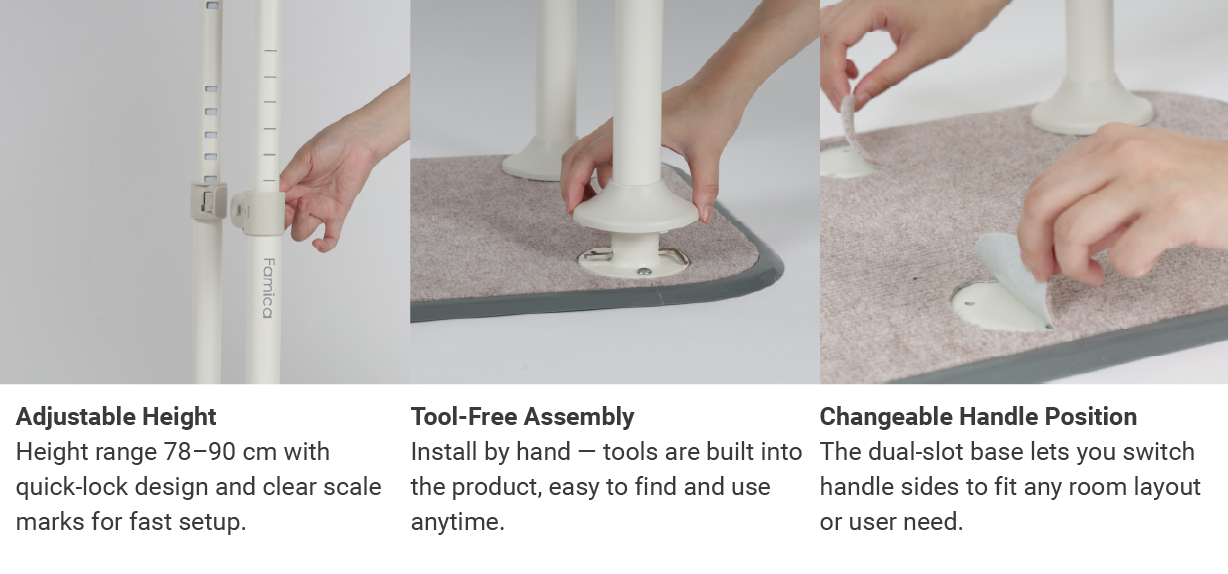 Famica

Adjustable Height
Height range 78–90 cm with quick-lock design and clear scale marks for fast setup.

Tool-Free Assembly
Install by hand — tools are built into the product, easy to find and use anytime.

Changeable Handle Position
The dual-slot base lets you switch handle sides to fit any room layout or user need.