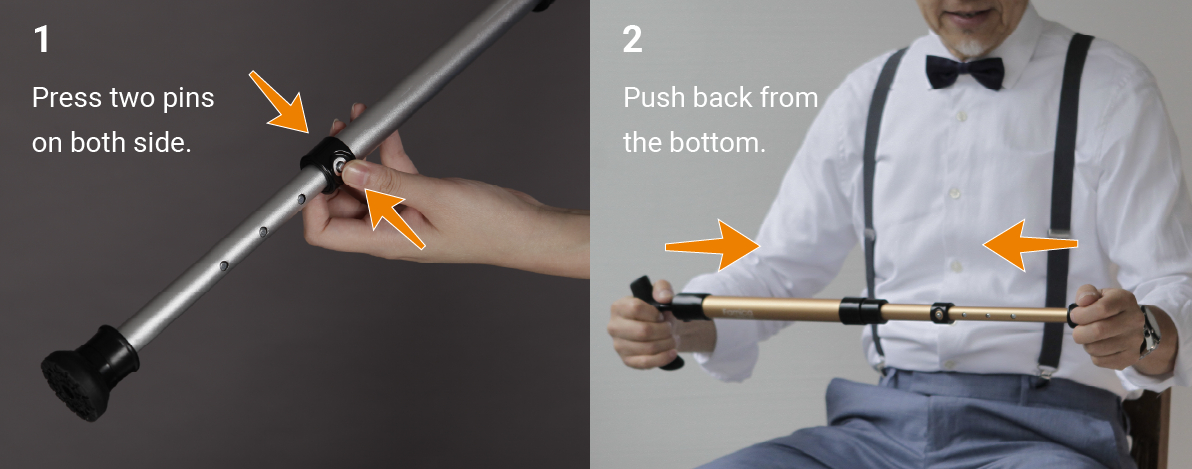 1
Press two pins on both side.

2
Push back from the bottom.